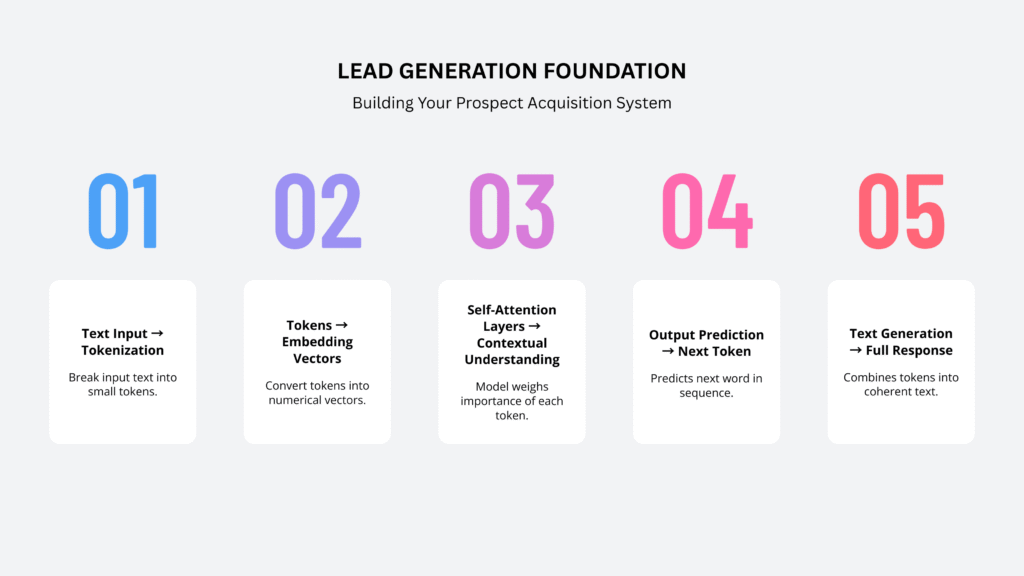 LEAD GENERATION FOUNDATION

Building Your Prospect Acquisition System

01

Text Input → Tokenization

Break input text into small tokens.

02

Tokens → Embedding Vectors

Convert tokens into numerical vectors.

03

Self-Attention Layers → Contextual Understanding

Model weighs importance of each token.

04

Output Prediction → Next Token

Predicts next word in sequence.

05

Text Generation → Full Response

Combines tokens into coherent text.